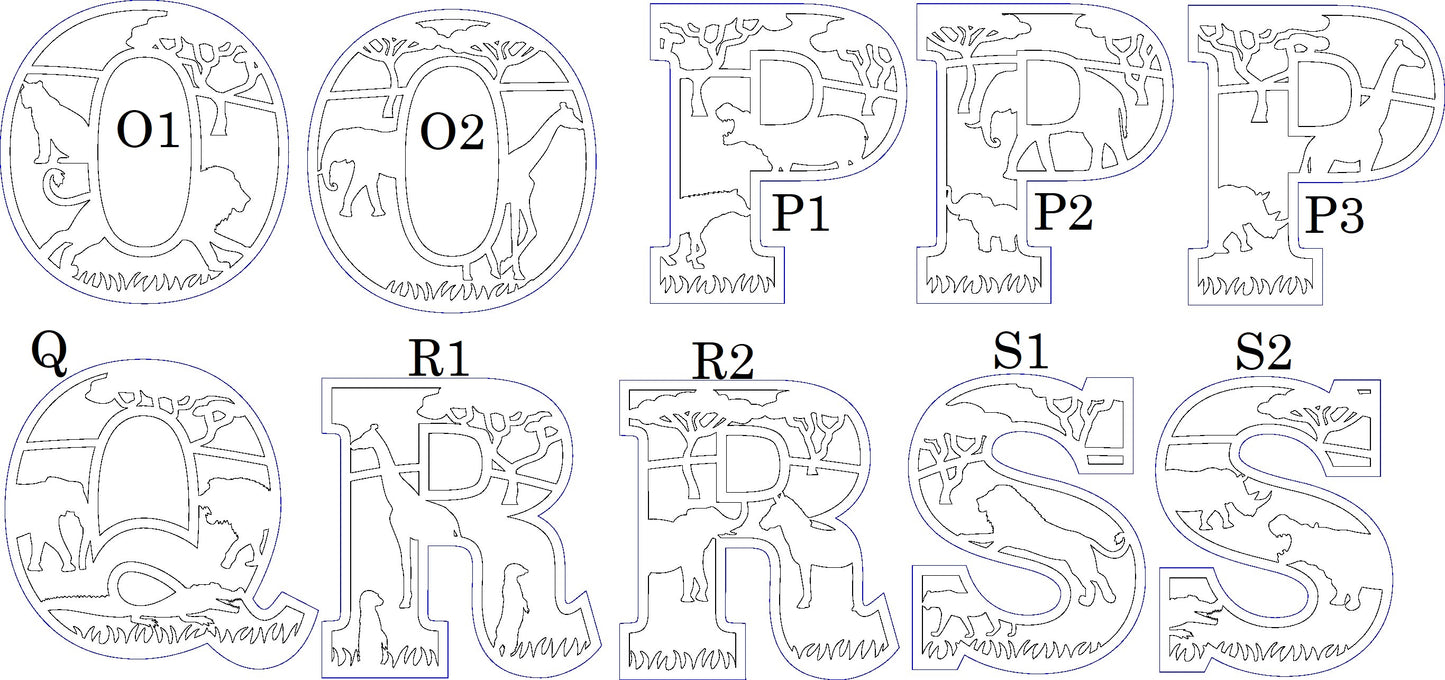 O1 O2 P1 P2 P3

Q R1 R2 S1 S2